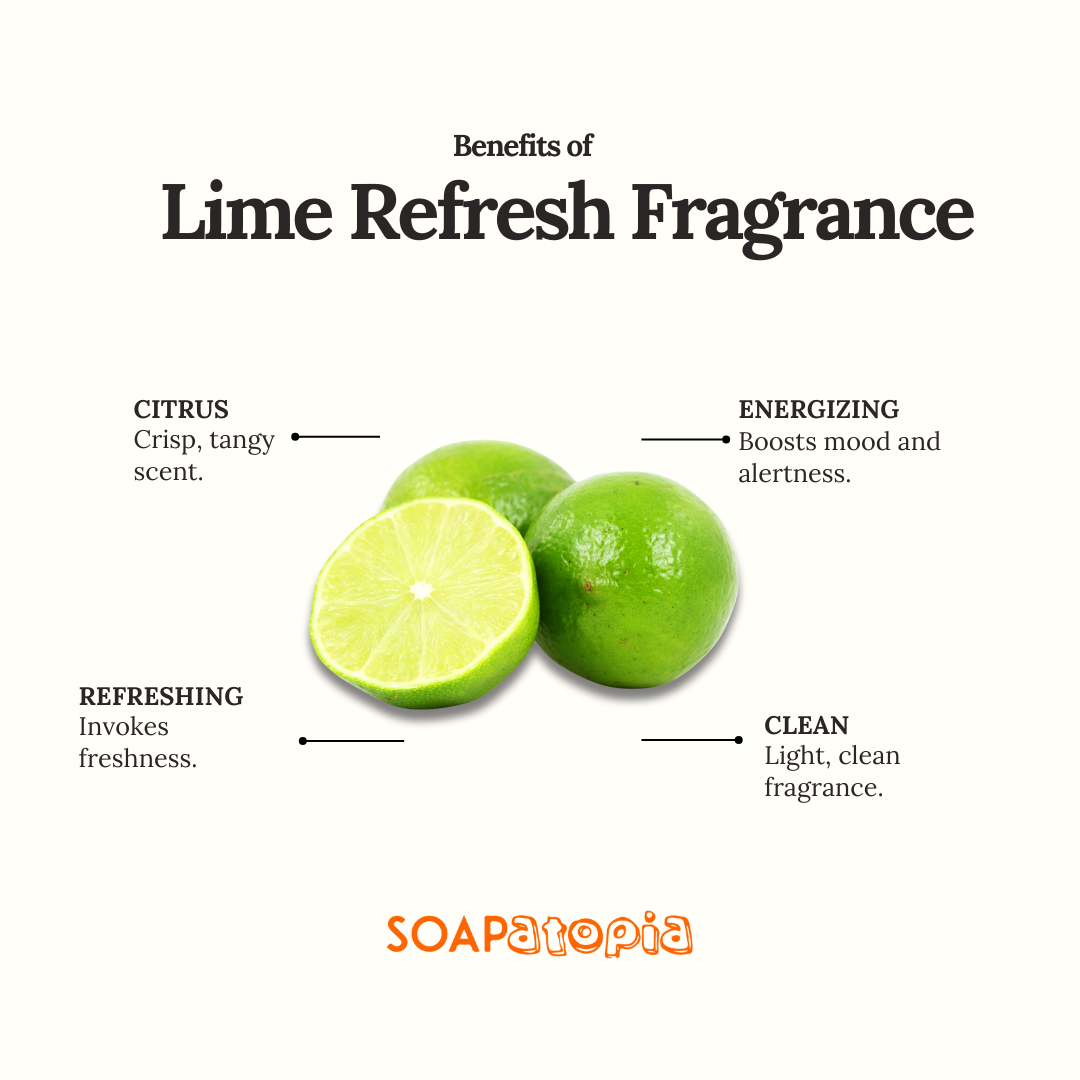 Benefits of

Lime Refresh Fragrance

CITRUS
Crisp, tangy scent.

ENERGIZING
Boosts mood and alertness.

REFRESHING
Invokes freshness.

CLEAN
Light, clean fragrance.

SOAPatopia